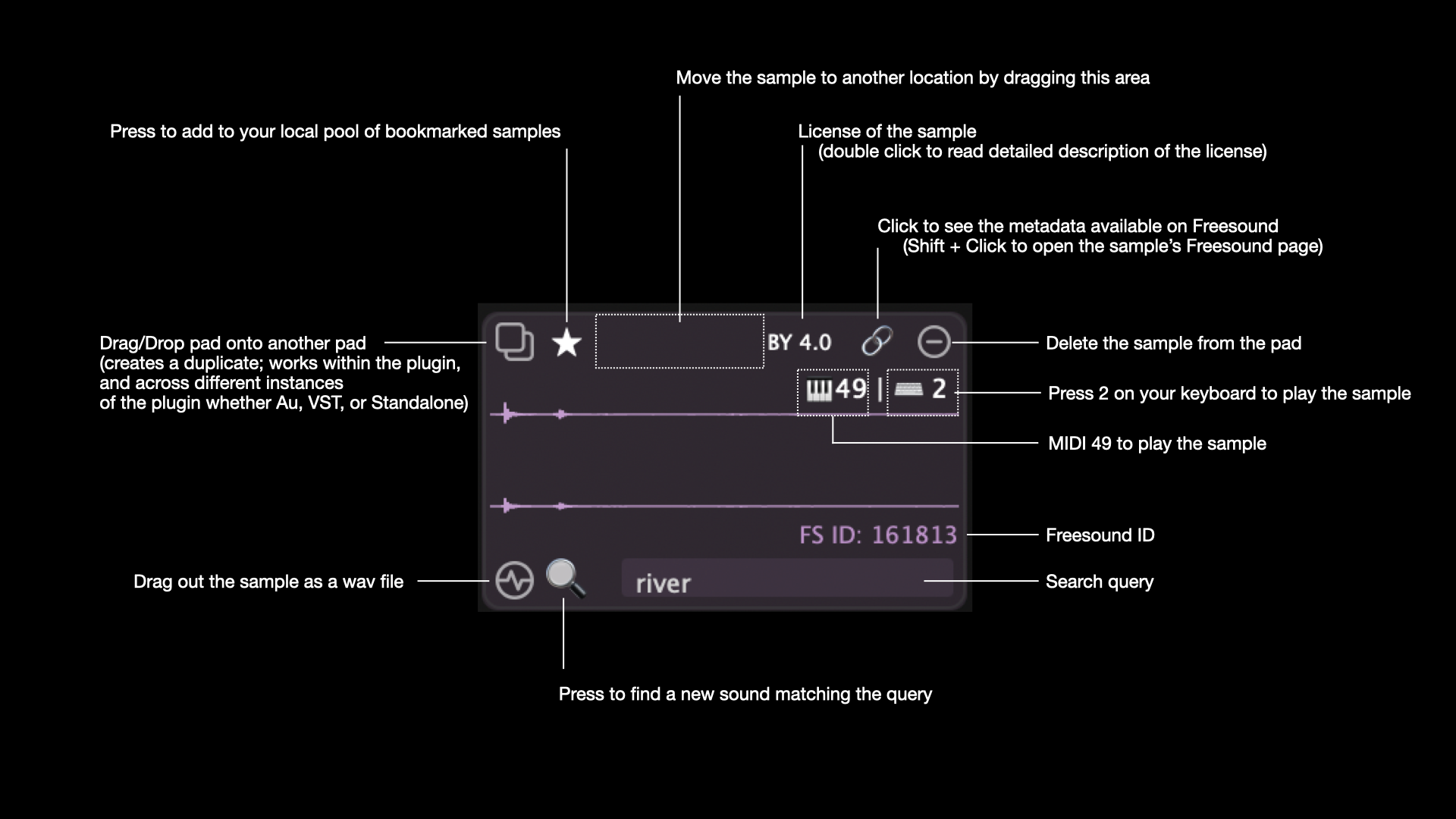 Move the sample to another location by dragging this area

Press to add to your local pool of bookmarked samples

License of the sample
(double click to read detailed description of the license)

Click to see the metadata available on Freesound
(Shift + Click to open the sample's Freesound page)

Drag/Drop pad onto another pad
(creates a duplicate; works within the plugin, and across different instances of the plugin whether Au, VST, or Standalone)

BY 4.0

Delete the sample from the pad

49 | 2

Press 2 on your keyboard to play the sample

MIDI 49 to play the sample

FS ID: 161813

Freesound ID

Drag out the sample as a wav file

river

Search query

Press to find a new sound matching the query